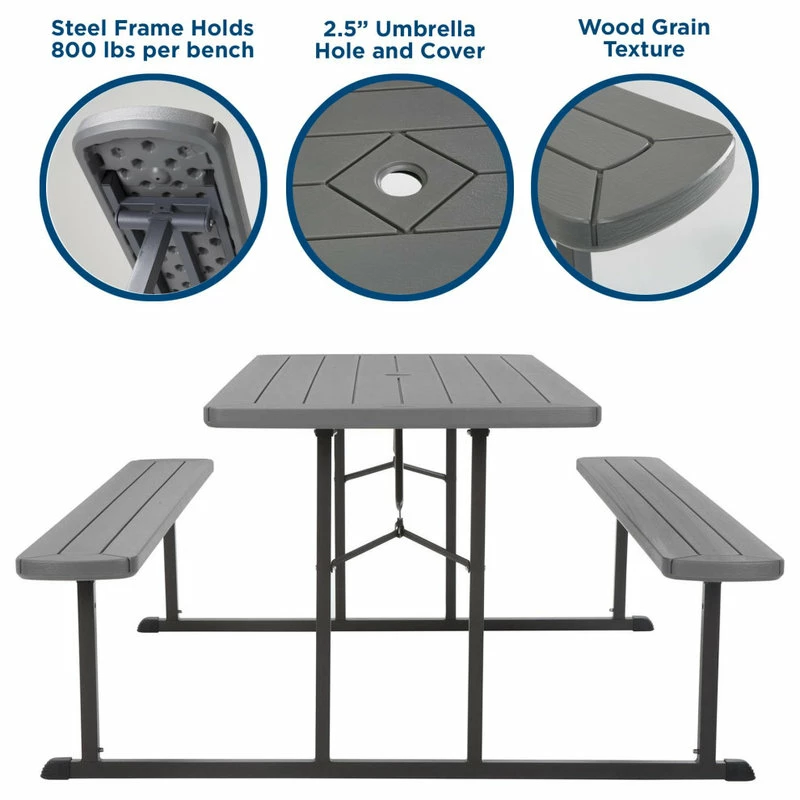 Steel Frame Holds 800 lbs per bench

2.5” Umbrella Hole and Cover

Wood Grain Texture